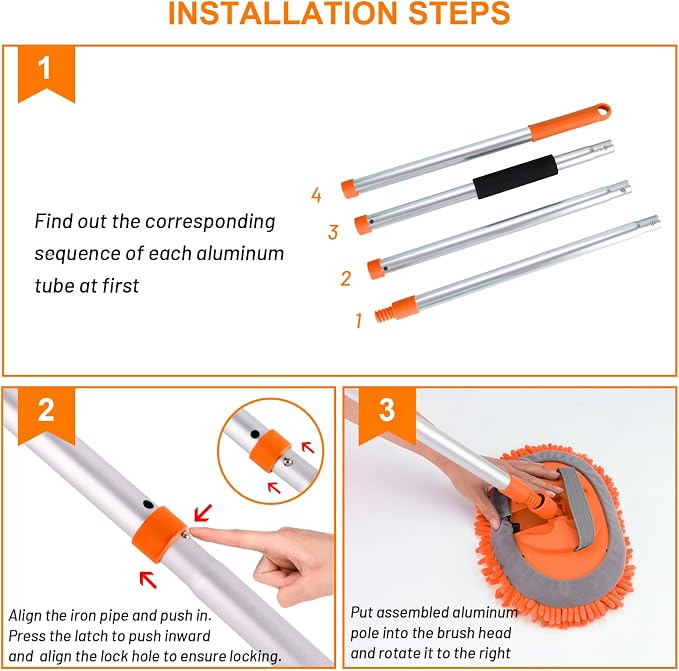 INSTALLATION STEPS

1

Find out the corresponding sequence of each aluminum tube at first

4
3
2
1

2

Align the iron pipe and push in. Press the latch to push inward and align the lock hole to ensure locking.

3

Put assembled aluminum pole into the brush head and rotate it to the right