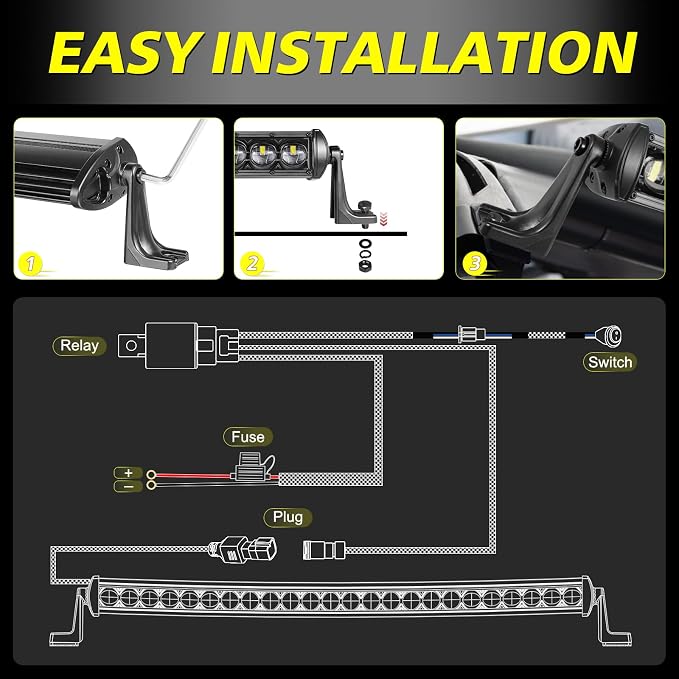 EASY INSTALLATION

1

2

3

Relay

Switch

Fuse

+

−

Plug