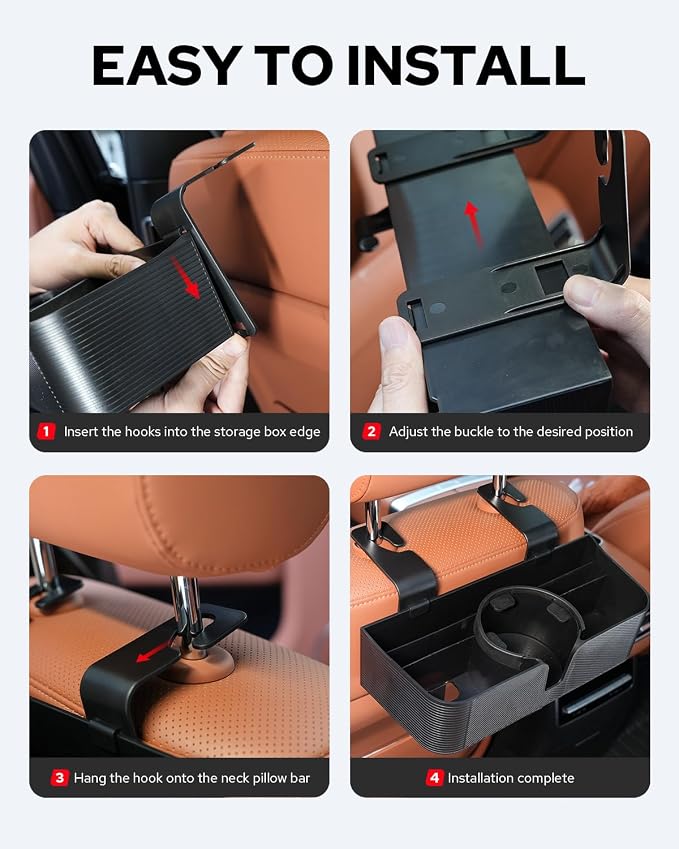 EASY TO INSTALL

1 Insert the hooks into the storage box edge

2 Adjust the buckle to the desired position

3 Hang the hook onto the neck pillow bar

4 Installation complete