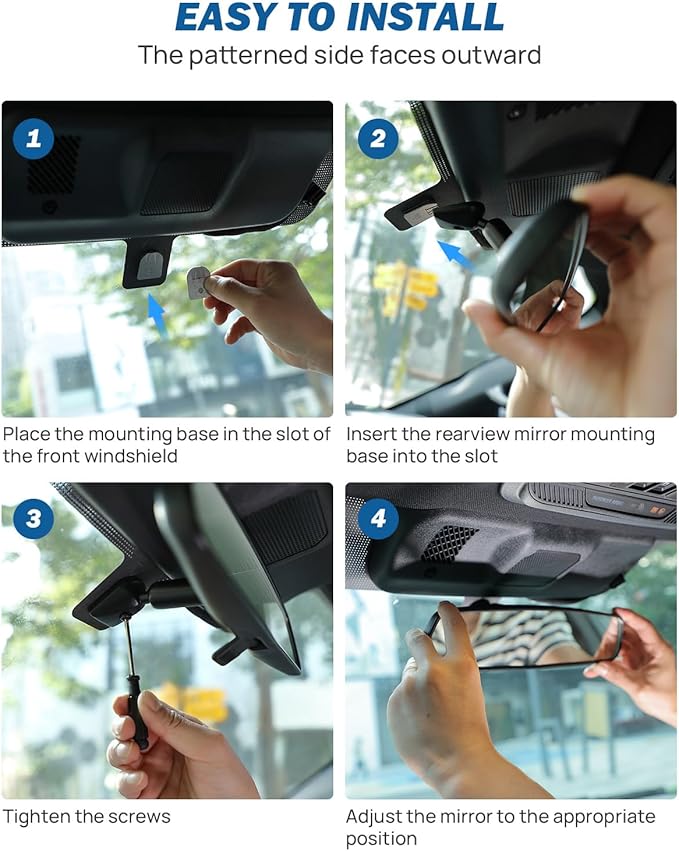 EASY TO INSTALL

The patterned side faces outward

1

Place the mounting base in the slot of the front windshield

2

Insert the rearview mirror mounting base into the slot

3

Tighten the screws

4

Adjust the mirror to the appropriate position