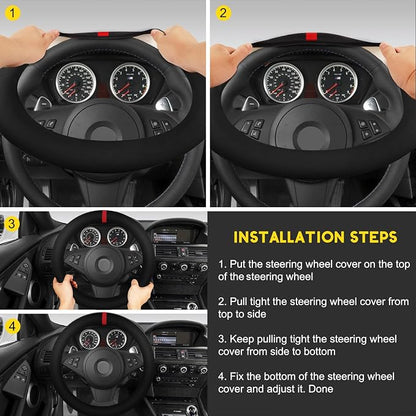 1

2

3

4

INSTALLATION STEPS

1. Put the steering wheel cover on the top of the steering wheel

2. Pull tight the steering wheel cover from top to side

3. Keep pulling tight the steering wheel cover from side to bottom

4. Fix the bottom of the steering wheel cover and adjust it. Done