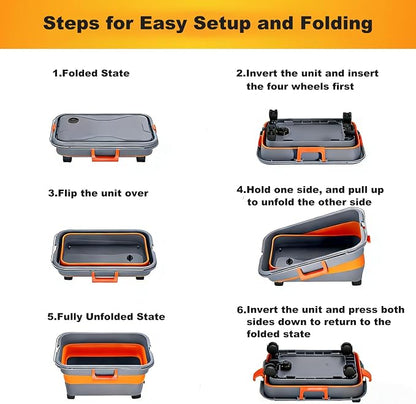 Steps for Easy Setup and Folding

1.Folded State

2.Invert the unit and insert the four wheels first

3.Flip the unit over

4.Hold one side, and pull up to unfold the other side

5.Fully Unfolded State

6.Invert the unit and press both sides down to return to the folded state