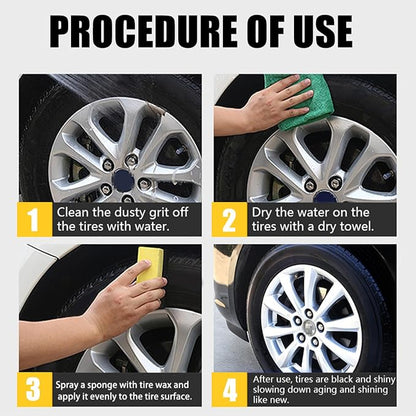 PROCEDURE OF USE

1 Clean the dusty grit off the tires with water.

2 Dry the water on the tires with a dry towel.

3 Spray a sponge with tire wax and apply it evenly to the tire surface.

4 After use, tires are black and shiny slowing down aging and shining like new.