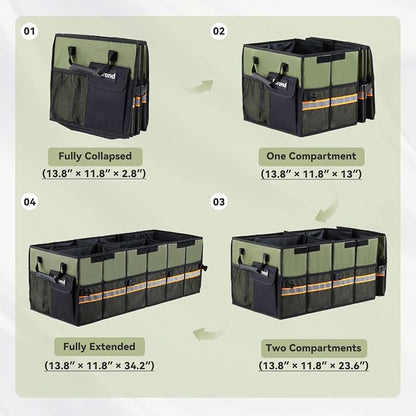 01

Fully Collapsed
(13.8″ × 11.8″ × 2.8″)

02

One Compartment
(13.8″ × 11.8″ × 13″)

04

Fully Extended
(13.8″ × 11.8″ × 34.2″)

03

Two Compartments
(13.8″ × 11.8″ × 23.6″)