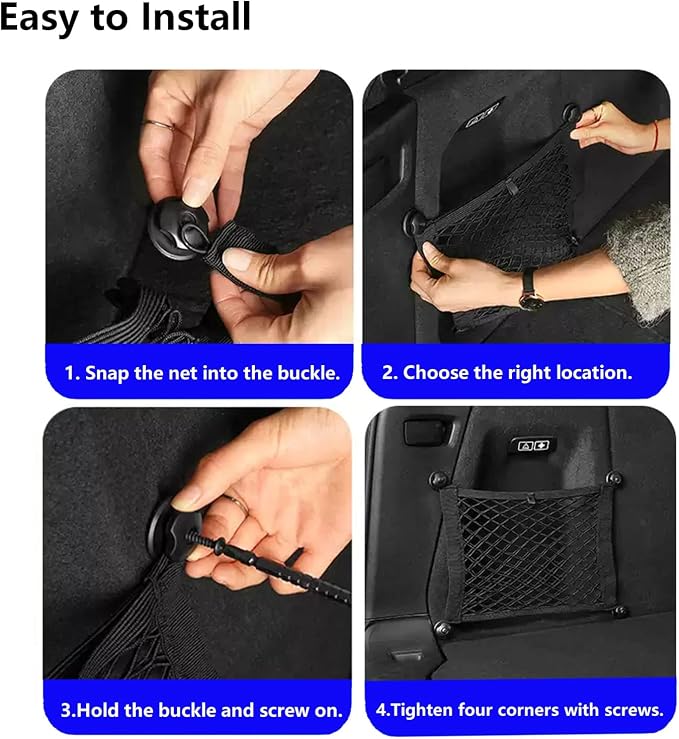 Easy to Install

1. Snap the net into the buckle.

2. Choose the right location.

3.Hold the buckle and screw on.

4.Tighten four corners with screws.