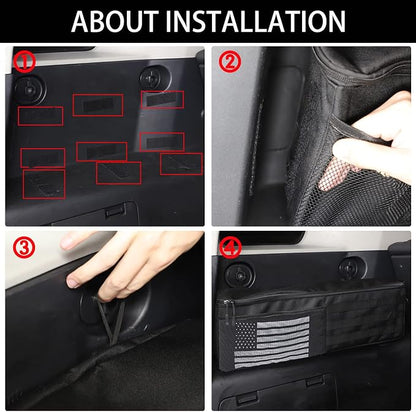 ABOUT INSTALLATION

①

②

③

④