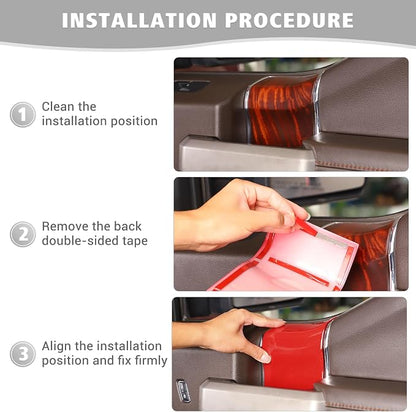 INSTALLATION PROCEDURE

1 Clean the installation position

2 Remove the back double-sided tape

3 Align the installation position and fix firmly