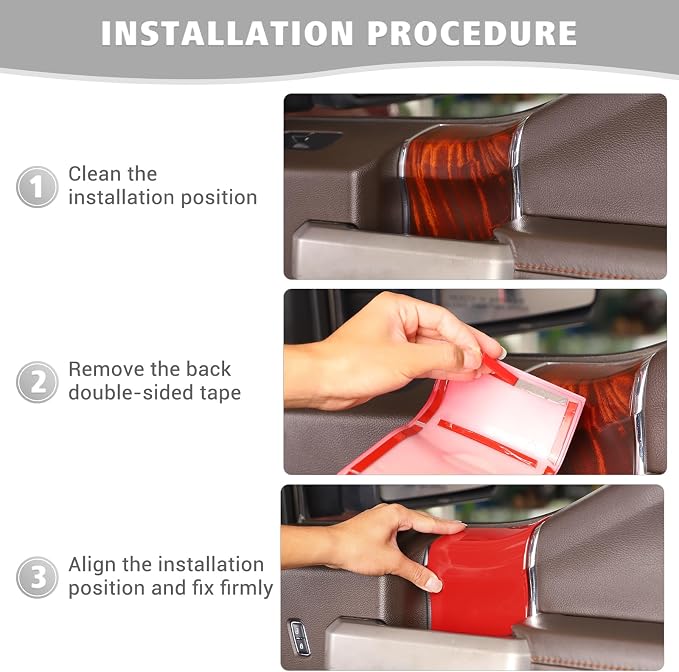 INSTALLATION PROCEDURE

1 Clean the installation position

2 Remove the back double-sided tape

3 Align the installation position and fix firmly