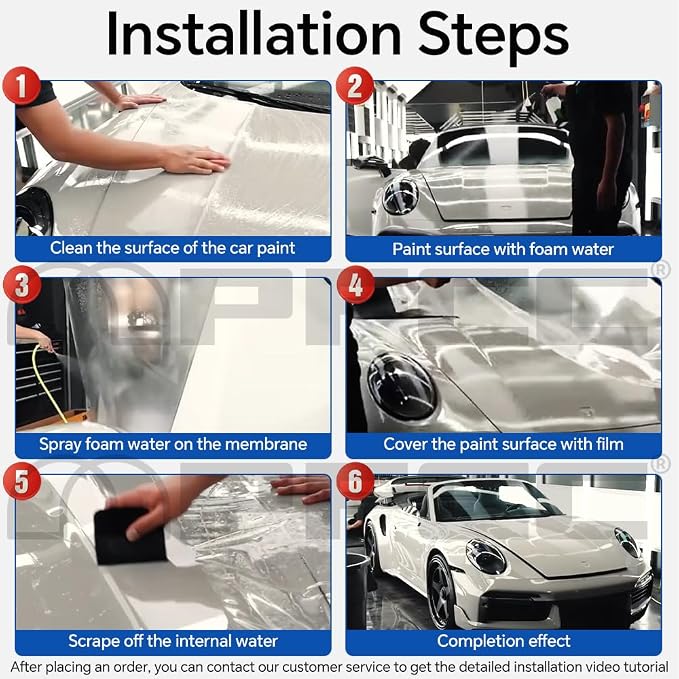 Installation Steps

1
Clean the surface of the car paint

2
Paint surface with foam water

3
Spray foam water on the membrane

4
Cover the paint surface with film

5
Scrape off the internal water

6
Completion effect

After placing an order, you can contact our customer service to get the detailed installation video tutorial