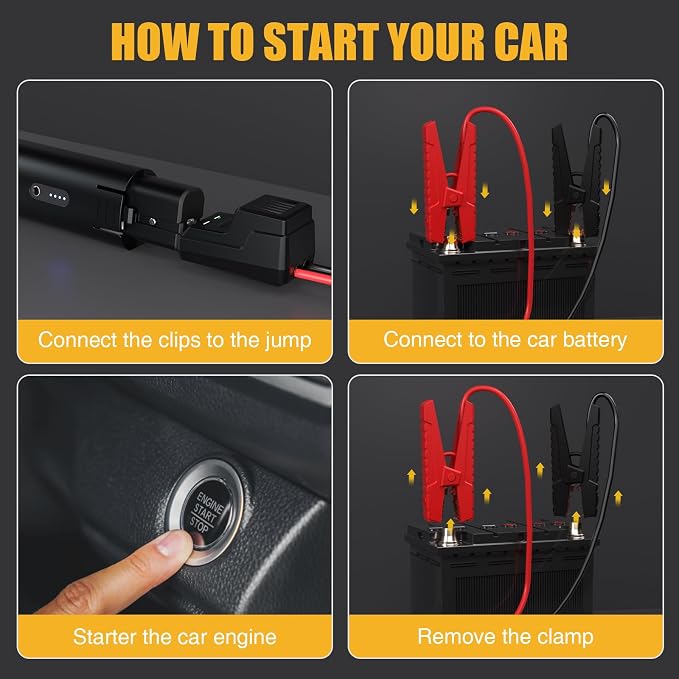 HOW TO START YOUR CAR

Connect the clips to the jump

Connect to the car battery

ENGINE START STOP

Starter the car engine

Remove the clamp