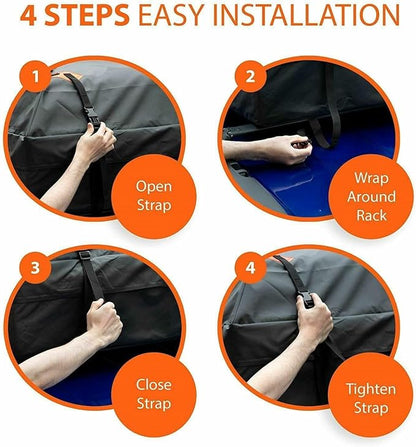 4 STEPS EASY INSTALLATION

1
Open Strap

2
Wrap Around Rack

3
Close Strap

4
Tighten Strap