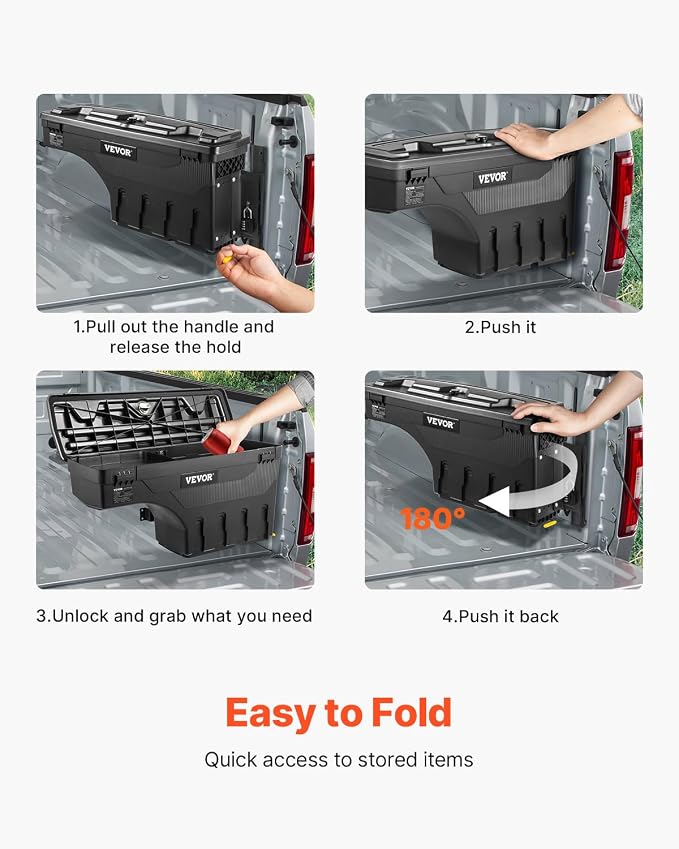 VEVOR

1.Pull out the handle and release the hold

VEVOR

2.Push it

VEVOR

3.Unlock and grab what you need

VEVOR

180°

4.Push it back

Easy to Fold

Quick access to stored items