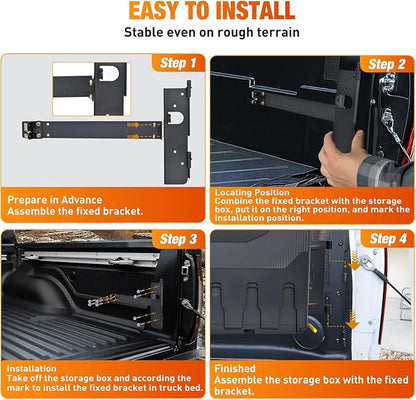 EASY TO INSTALL

Stable even on rough terrain

Step 1

Prepare in Advance
Assemble the fixed bracket.

Step 2

Locating Position
Combine the fixed bracket with the storage box, put it on the right position, and mark the installation position.

Step 3

Installation
Take off the storage box and according the mark to install the fixed bracket in truck bed.

Step 4

Finished
Assemble the storage box with the fixed bracket.