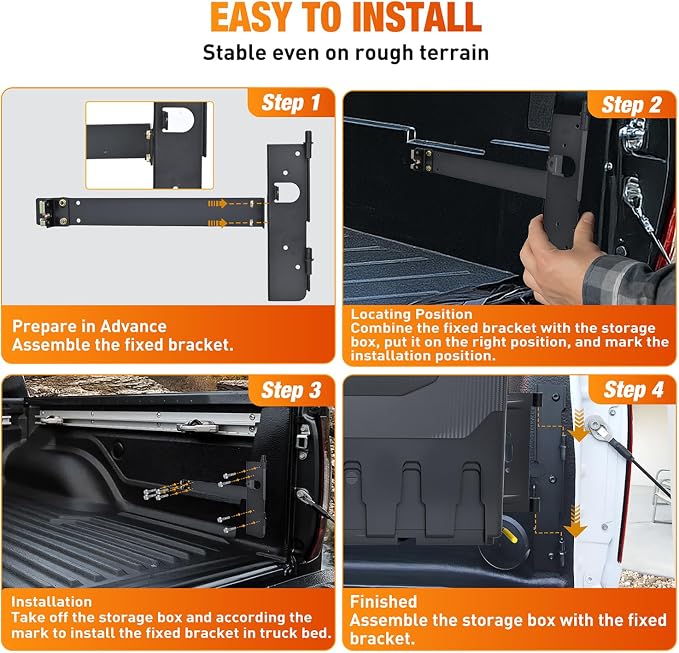 EASY TO INSTALL
Stable even on rough terrain

Step 1

Prepare in Advance
Assemble the fixed bracket.

Step 2

Locating Position
Combine the fixed bracket with the storage box, put it on the right position, and mark the installation position.

Step 3

Installation
Take off the storage box and according the mark to install the fixed bracket in truck bed.

Step 4

Finished
Assemble the storage box with the fixed bracket.