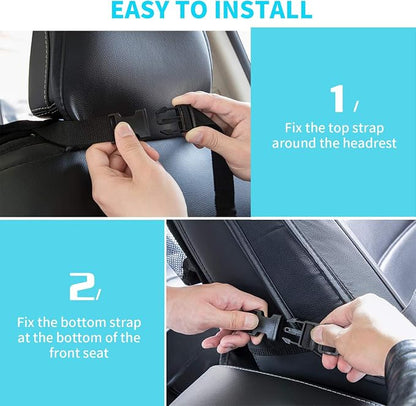 EASY TO INSTALL

1/

Fix the top strap around the headrest

2/

Fix the bottom strap at the bottom of the front seat