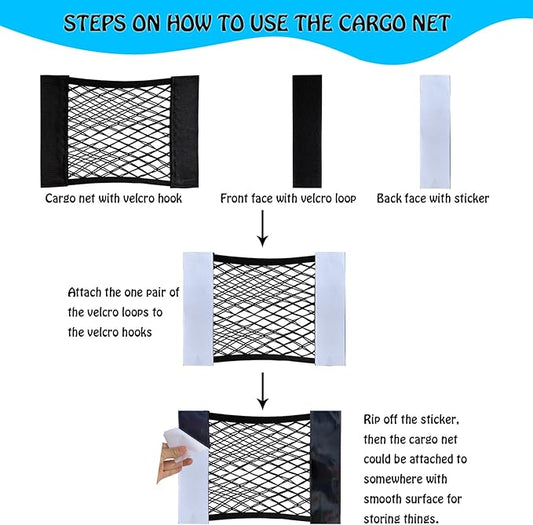 STEPS ON HOW TO USE THE CARGO NET

Cargo net with velcro hook

Front face with velcro loop

Back face with sticker

Attach the one pair of the velcro loops to the velcro hooks

Rip off the sticker, then the cargo net could be attached to somewhere with smooth surface for storing things.