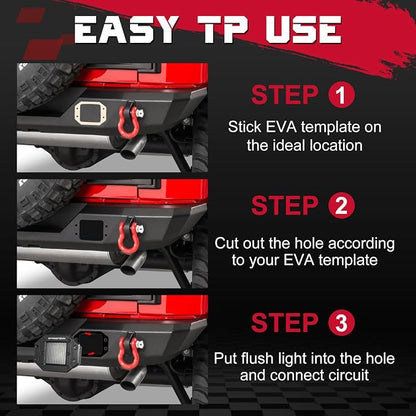 EASY TP USE

STEP 1

Stick EVA template on the ideal location

STEP 2

Cut out the hole according to your EVA template

STEP 3

Put flush light into the hole and connect circuit