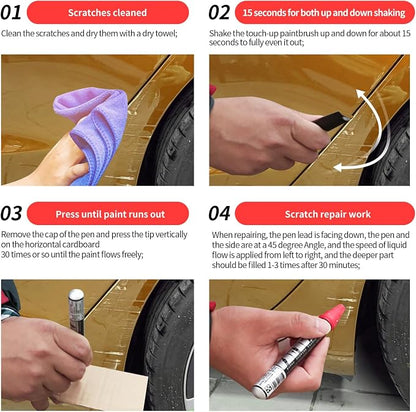 01 Scratches cleaned

Clean the scratches and dry them with a dry towel;

02 15 seconds for both up and down shaking

Shake the touch-up paintbrush up and down for about 15 seconds to fully even it out;

03 Press until paint runs out

Remove the cap of the pen and press the tip vertically on the horizontal cardboard
30 times or so until the paint flows freely;

04 Scratch repair work

When repairing, the pen lead is facing down, the pen and the side are at a 45 degree Angle, and the speed of liquid flow is applied from left to right, and the deeper part should be filled 1-3 times after 30 minutes;