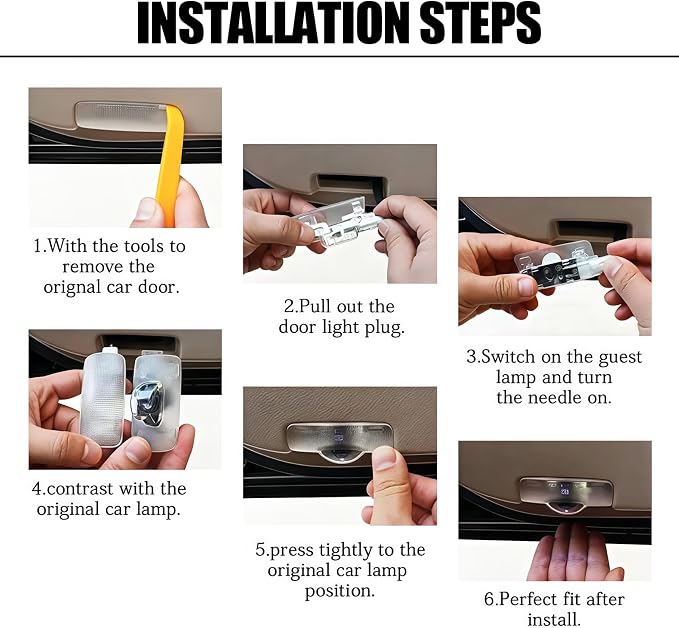 INSTALLATION STEPS

1.With the tools to remove the orignal car door.

2.Pull out the door light plug.

3.Switch on the guest lamp and turn the needle on.

4.contrast with the original car lamp.

5.press tightly to the original car lamp position.

6.Perfect fit after install.