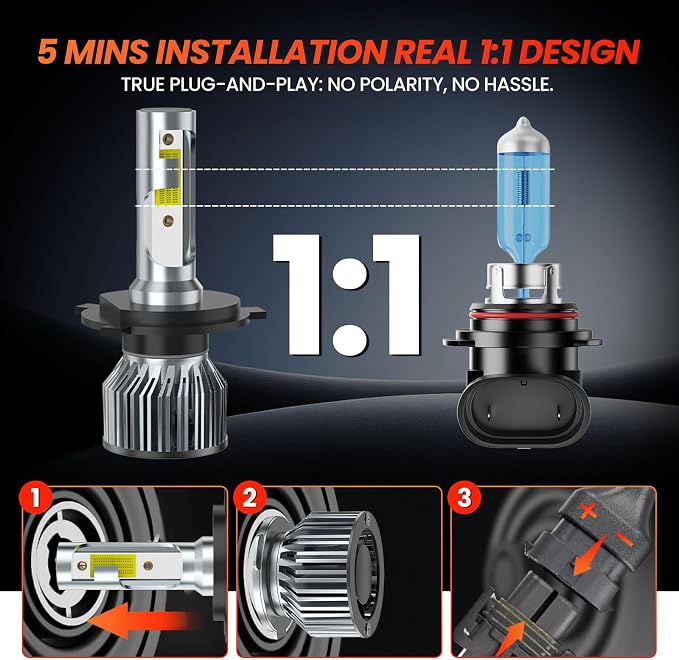 5 MINS INSTALLATION REAL 1:1 DESIGN

TRUE PLUG-AND-PLAY: NO POLARITY, NO HASSLE.

1:1

1

2

3

+ −