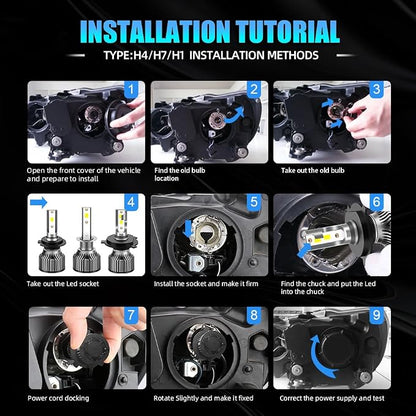 INSTALLATION TUTORIAL

TYPE:H4/H7/H1 INSTALLATION METHODS

1

Open the front cover of the vehicle and prepare to install

2

Find the old bulb location

3

Take out the old bulb

4

Take out the Led socket

5

Install the socket and make it firm

6

Find the chuck and put the Led into the chuck

7

Power cord docking

8

Rotate Slightly and make it fixed

9

Correct the power supply and test