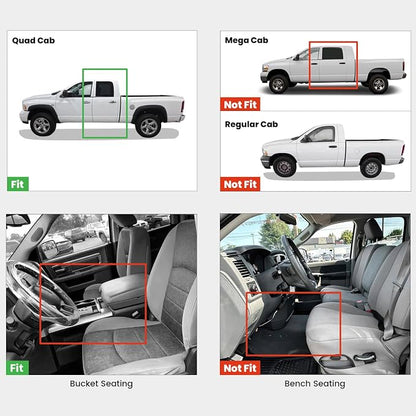 Quad Cab

Fit

Mega Cab

Not Fit

Regular Cab

Not Fit

Fit

Bucket Seating

Not Fit

Bench Seating