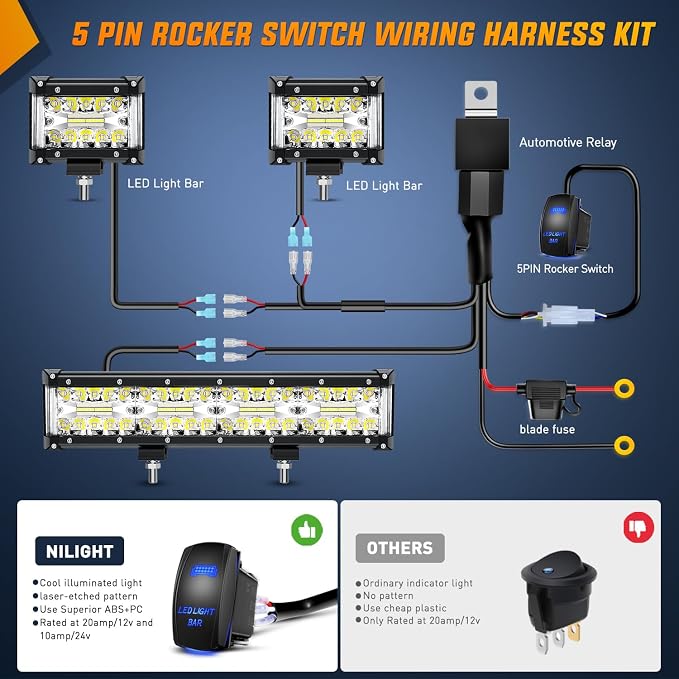 5 PIN ROCKER SWITCH WIRING HARNESS KIT

LED Light Bar

LED Light Bar

Automotive Relay

LED LIGHT BAR

5PIN Rocker Switch

blade fuse

NILIGHT

●Cool illuminated light
●laser-etched pattern
●Use Superior ABS+PC
●Rated at 20amp/12v and 10amp/24v

LED LIGHT BAR

OTHERS

●Ordinary indicator light
●No pattern
●Use cheap plastic
●Only Rated at 20amp/12v