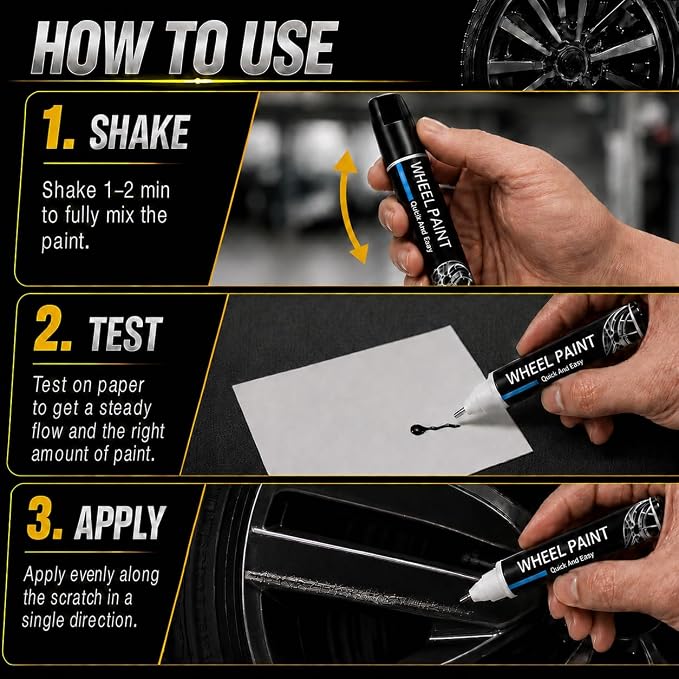 HOW TO USE

1. SHAKE

Shake 1–2 min to fully mix the paint.

WHEEL PAINT
Quick And Easy

2. TEST

Test on paper to get a steady flow and the right amount of paint.

WHEEL PAINT
Quick And Easy

3. APPLY

Apply evenly along the scratch in a single direction.

WHEEL PAINT
Quick And Easy