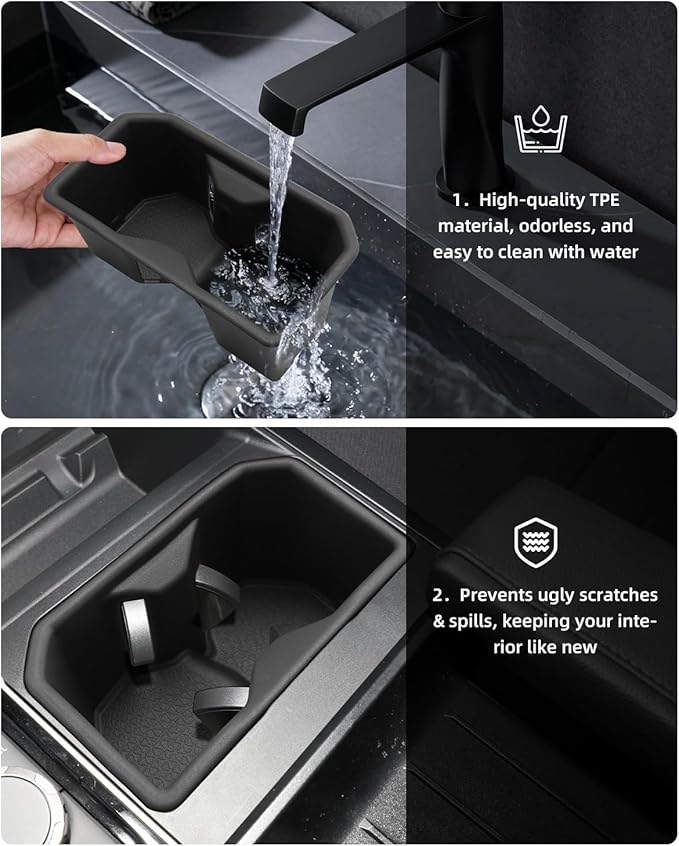 1. High-quality TPE material, odorless, and easy to clean with water

2. Prevents ugly scratches & spills, keeping your interior like new