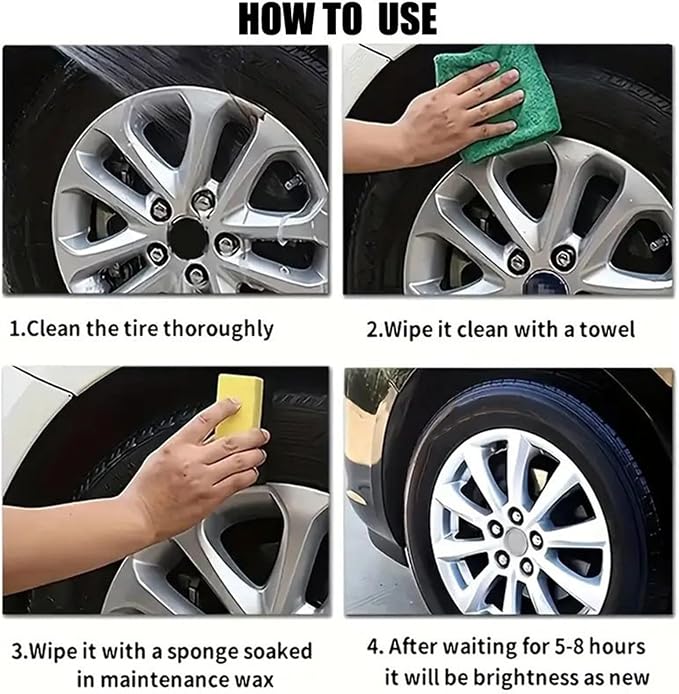 HOW TO USE

1.Clean the tire thoroughly

2.Wipe it clean with a towel

3.Wipe it with a sponge soaked in maintenance wax

4. After waiting for 5-8 hours it will be brightness as new