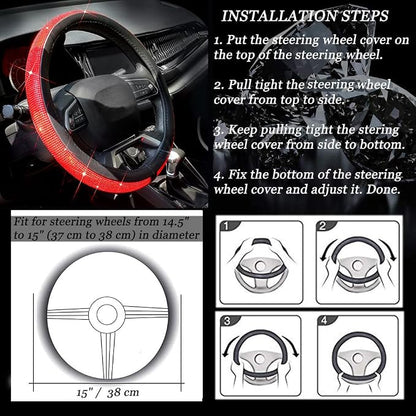 INSTALLATION STEPS

1. Put the steering wheel cover on the top of the steering wheel.

2. Pull tight the steering wheel cover from top to side.

3. Keep pulling tight the stering wheel cover from side to bottom.

4. Fix the bottom of the steering wheel cover and adjust it. Done.

Fit for steering wheels from 14.5" to 15" (37 cm to 38 cm) in diameter

15" / 38 cm

1

2

3

4