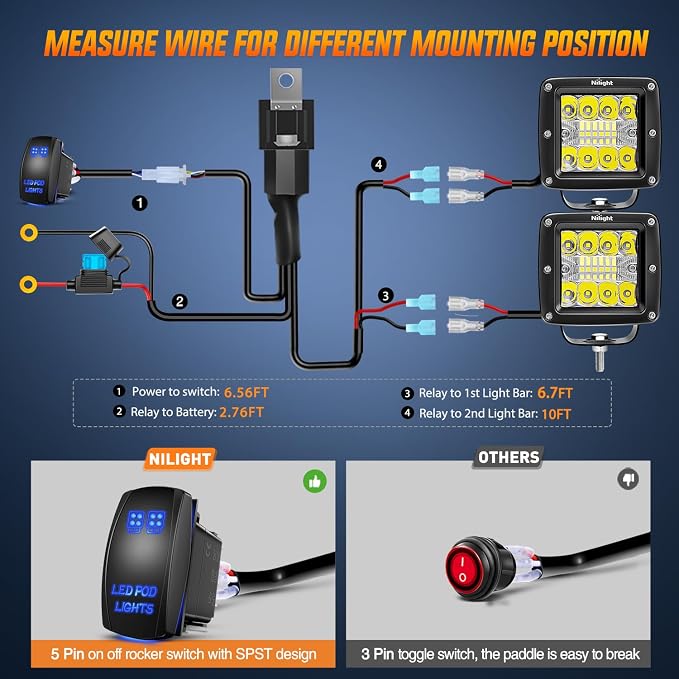 MEASURE WIRE FOR DIFFERENT MOUNTING POSITION

LED POD LIGHTS

Nilight

Nilight

1

2

3

4

1 Power to switch: 6.56FT
2 Relay to Battery: 2.76FT
3 Relay to 1st Light Bar: 6.7FT
4 Relay to 2nd Light Bar: 10FT

NILIGHT

LED POD LIGHTS

5 Pin on off rocker switch with SPST design

OTHERS

3 Pin toggle switch, the paddle is easy to break