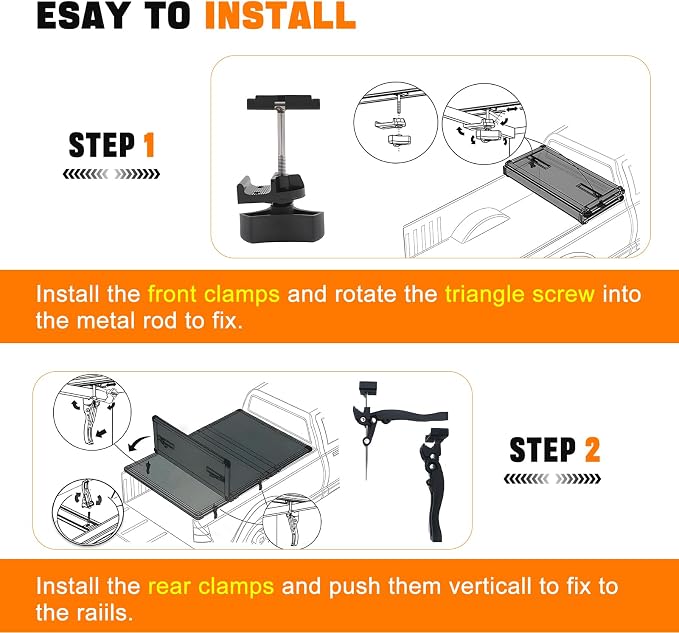 ESAY TO INSTALL

STEP 1

Install the front clamps and rotate the triangle screw into the metal rod to fix.

STEP 2

Install the rear clamps and push them verticall to fix to the raiils.