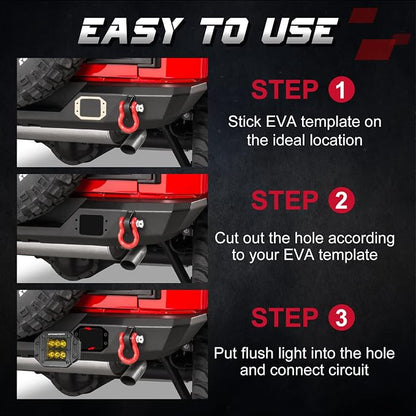 EASY TO USE

STEP 1

Stick EVA template on the ideal location

STEP 2

Cut out the hole according to your EVA template

STEP 3

Put flush light into the hole and connect circuit