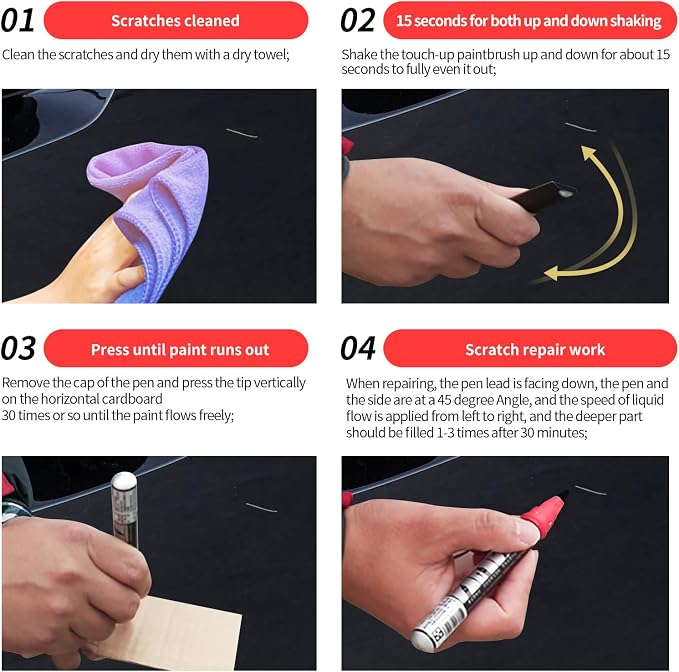 01 Scratches cleaned

Clean the scratches and dry them with a dry towel;

02 15 seconds for both up and down shaking

Shake the touch-up paintbrush up and down for about 15 seconds to fully even it out;

03 Press until paint runs out

Remove the cap of the pen and press the tip vertically on the horizontal cardboard
30 times or so until the paint flows freely;

04 Scratch repair work

When repairing, the pen lead is facing down, the pen and the side are at a 45 degree Angle, and the speed of liquid flow is applied from left to right, and the deeper part should be filled 1-3 times after 30 minutes;