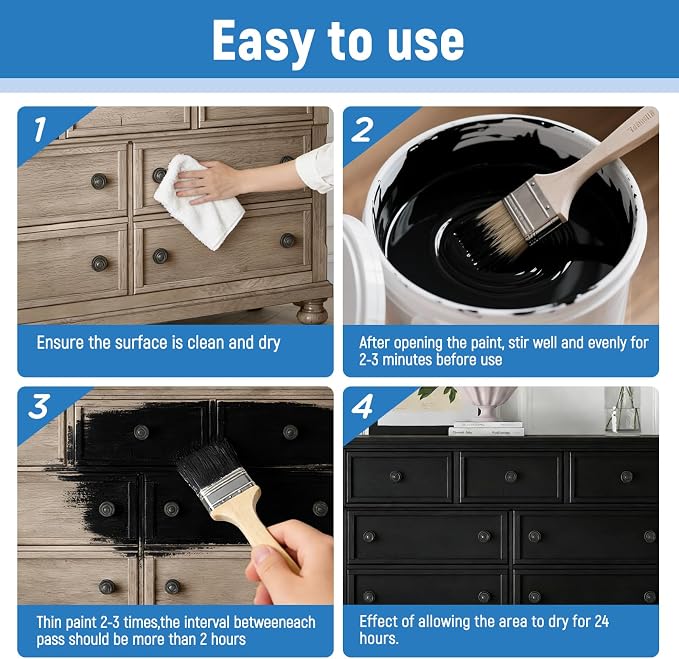 Easy to use

1

Ensure the surface is clean and dry

2

After opening the paint, stir well and evenly for 2-3 minutes before use

3

Thin paint 2-3 times,the interval betweeneach pass should be more than 2 hours

4

Effect of allowing the area to dry for 24 hours.