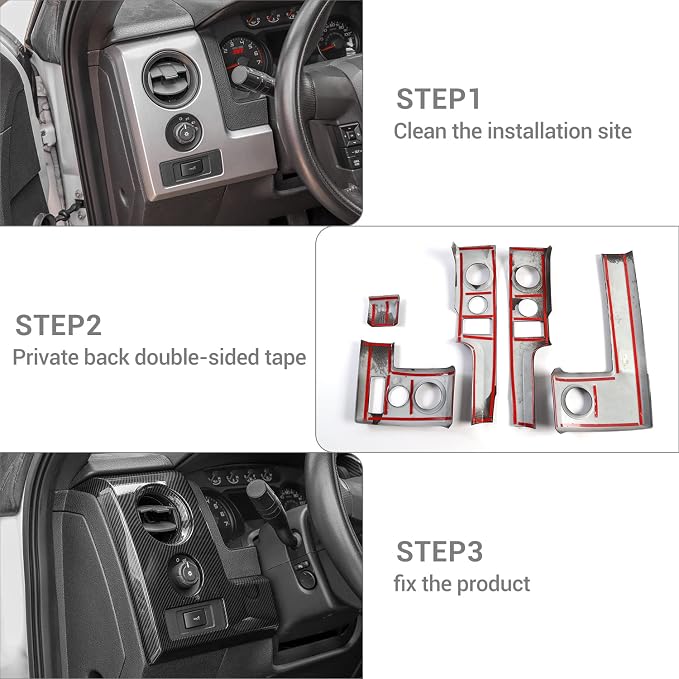 STEP1
Clean the installation site

STEP2
Private back double-sided tape

STEP3
fix the product