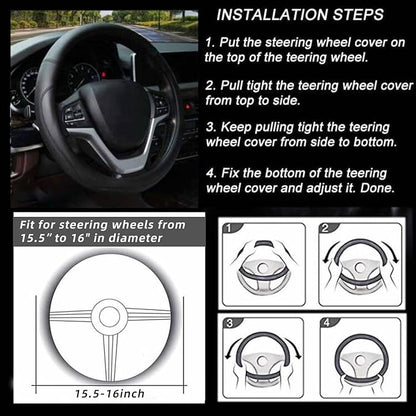 INSTALLATION STEPS

1. Put the steering wheel cover on the top of the teering wheel.

2. Pull tight the teering wheel cover from top to side.

3. Keep pulling tight the teering wheel cover from side to bottom.

4. Fix the bottom of the teering wheel cover and adjust it. Done.

Fit for steering wheels from 15.5" to 16" in diameter

15.5-16inch

1

2

3

4