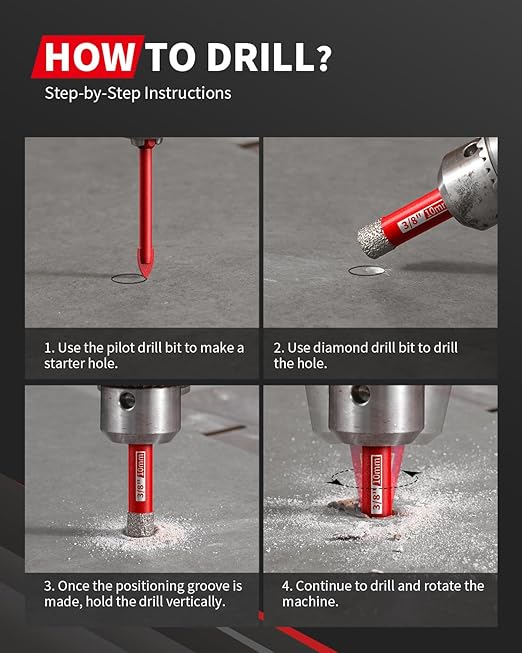 HOW TO DRILL?

Step-by-Step Instructions

3/8" 10mm

1. Use the pilot drill bit to make a starter hole.

2. Use diamond drill bit to drill the hole.

3/8" 10mm

3/8" 10mm

3. Once the positioning groove is made, hold the drill vertically.

4. Continue to drill and rotate the machine.