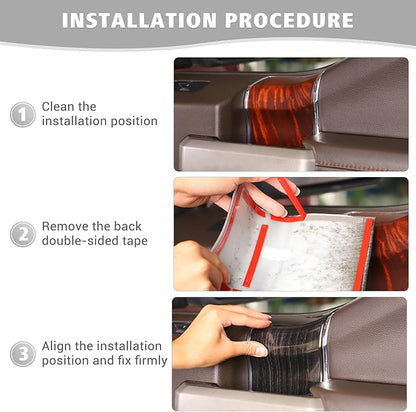 INSTALLATION PROCEDURE

1 Clean the installation position

2 Remove the back double-sided tape

3 Align the installation position and fix firmly