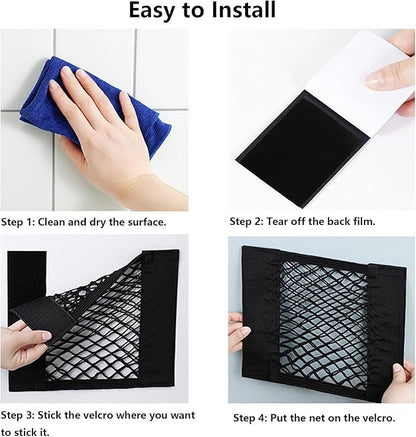 Easy to Install

Step 1: Clean and dry the surface.

Step 2: Tear off the back film.

Step 3: Stick the velcro where you want to stick it.

Step 4: Put the net on the velcro.