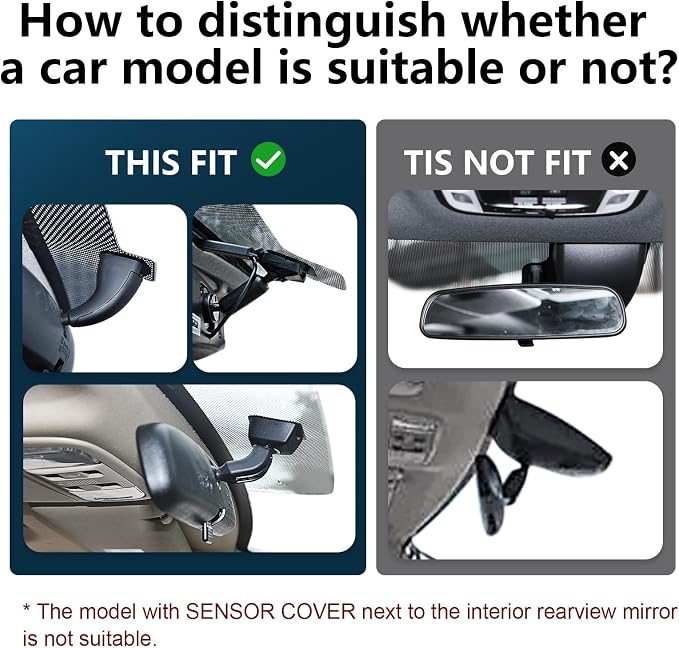 How to distinguish whether a car model is suitable or not?

THIS FIT

TIS NOT FIT

* The model with SENSOR COVER next to the interior rearview mirror is not suitable.