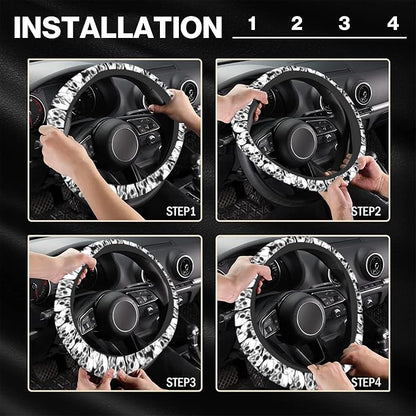 INSTALLATION 1 2 3 4

STEP1

STEP2

STEP3

STEP4