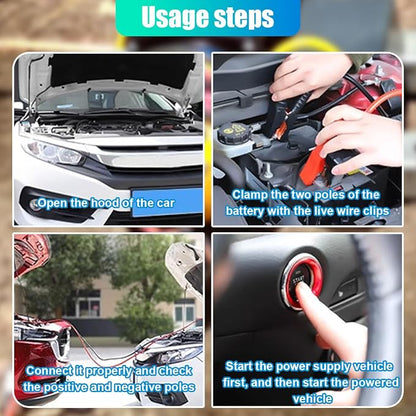 Usage steps

Open the hood of the car

Clamp the two poles of the battery with the live wire clips

Connect it properly and check the positive and negative poles

START

Start the power supply vehicle first, and then start the powered vehicle