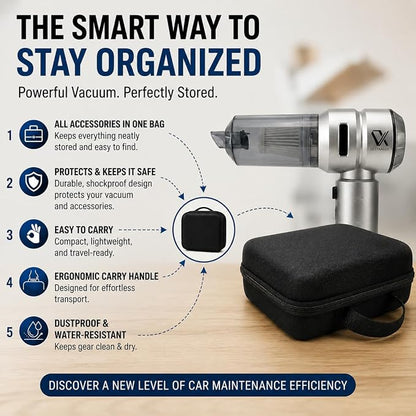 THE SMART WAY TO
STAY ORGANIZED

Powerful Vacuum. Perfectly Stored.

1 ALL ACCESSORIES IN ONE BAG
Keeps everything neatly stored and easy to find.

2 PROTECTS & KEEPS IT SAFE
Durable, shockproof design protects your vacuum and accessories.

3 EASY TO CARRY
Compact, lightweight, and travel-ready.

4 ERGONOMIC CARRY HANDLE
Designed for effortless transport.

5 DUSTPROOF & WATER-RESISTANT
Keeps gear clean & dry.

DISCOVER A NEW LEVEL OF CAR MAINTENANCE EFFICIENCY