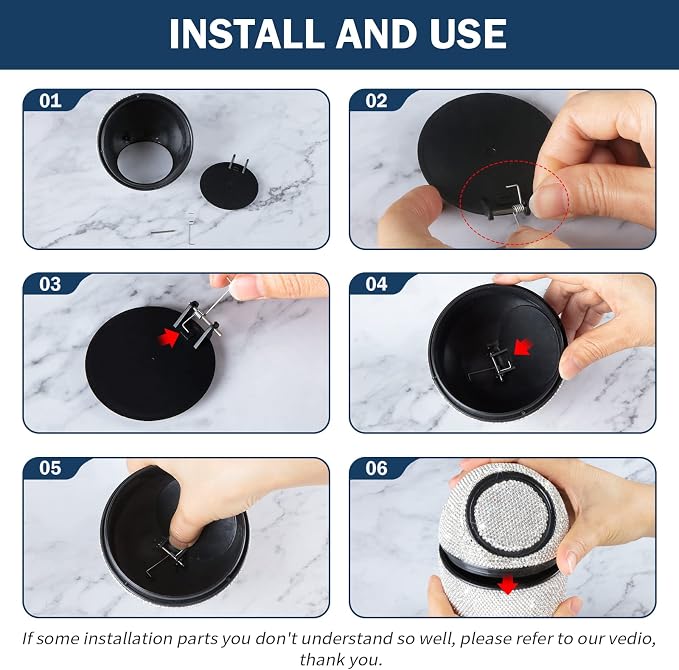 INSTALL AND USE

01

02

03

04

05

06

If some installation parts you don't understand so well, please refer to our vedio, thank you.