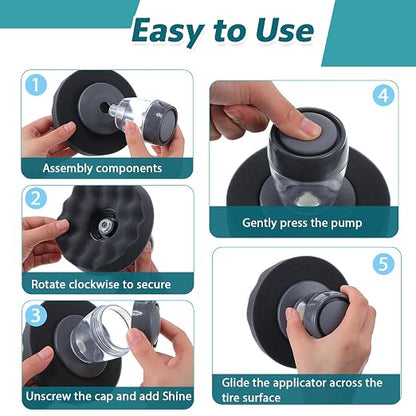 Easy to Use

1
Assembly components

2
Rotate clockwise to secure

3
Unscrew the cap and add Shine

4
Gently press the pump

5
Glide the applicator across the tire surface