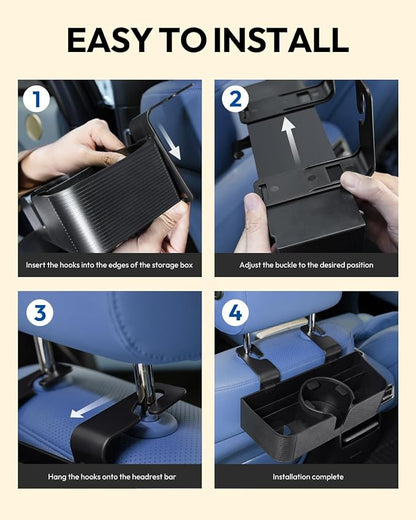 EASY TO INSTALL

1

Insert the hooks into the edges of the storage box

2

Adjust the buckle to the desired position

3

Hang the hooks onto the headrest bar

4

Installation complete