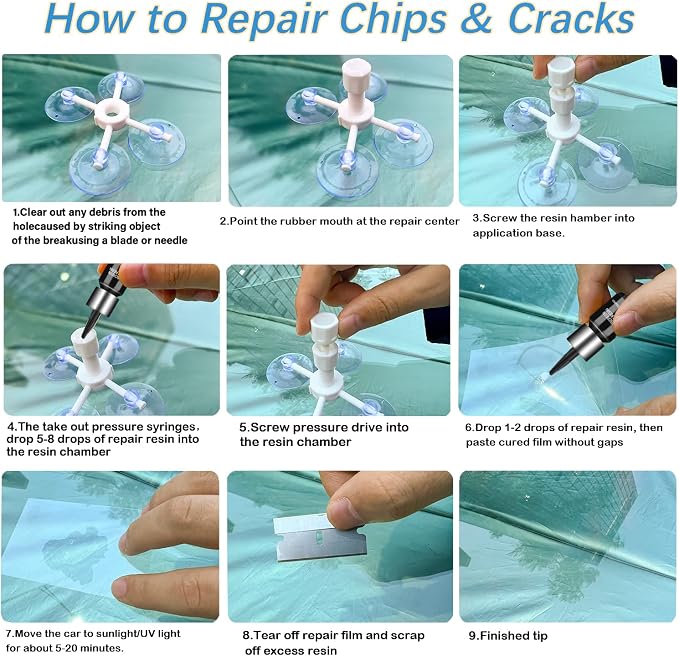 How to Repair Chips & Cracks

1.Clear out any debris from the holecaused by striking object of the breakusing a blade or needle

2.Point the rubber mouth at the repair center

3.Screw the resin hamber into application base.

4.The take out pressure syringes, drop 5-8 drops of repair resin into the resin chamber

5.Screw pressure drive into the resin chamber

6.Drop 1-2 drops of repair resin, then paste cured film without gaps

7.Move the car to sunlight/UV light for about 5-20 minutes.

8.Tear off repair film and scrap off excess resin

9.Finished tip