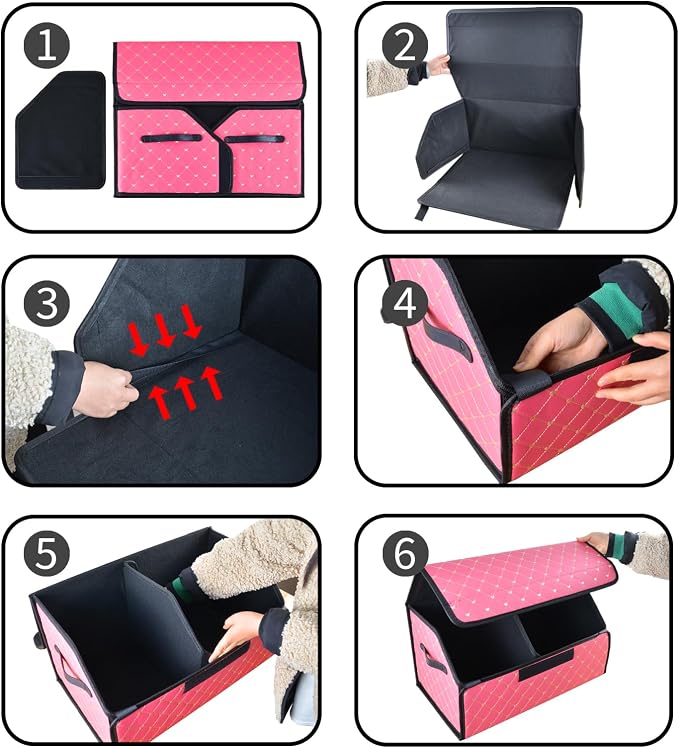 1

2

3

4

5

6